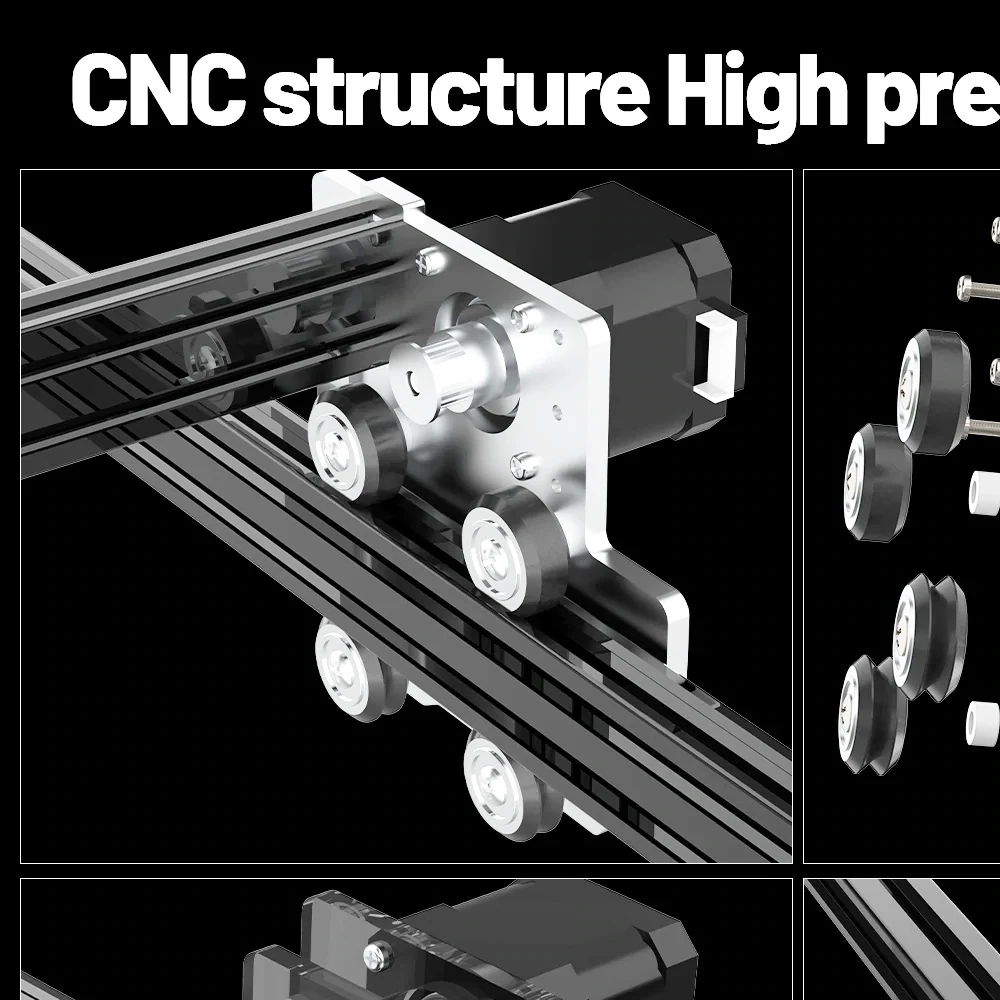 CNC structure High pre